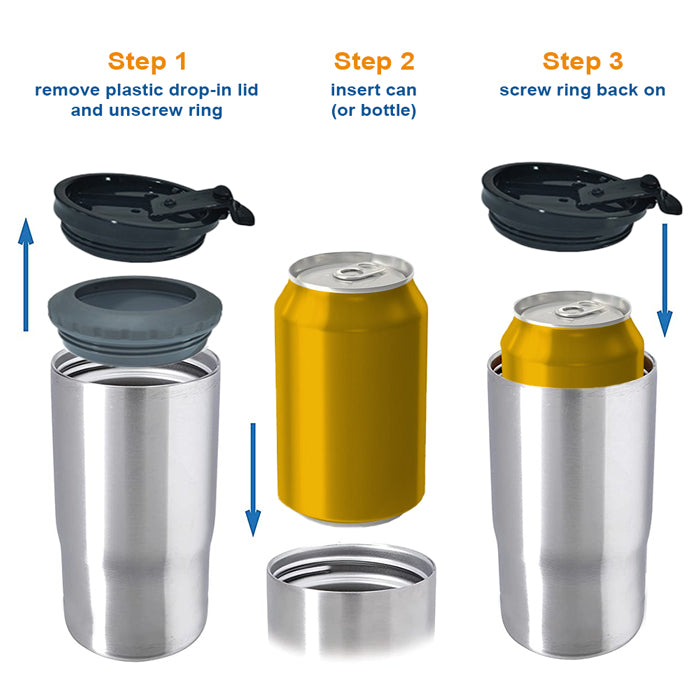 Step 1
remove plastic drop-in lid and unscrew ring

Step 2
insert can (or bottle)

Step 3
screw ring back on